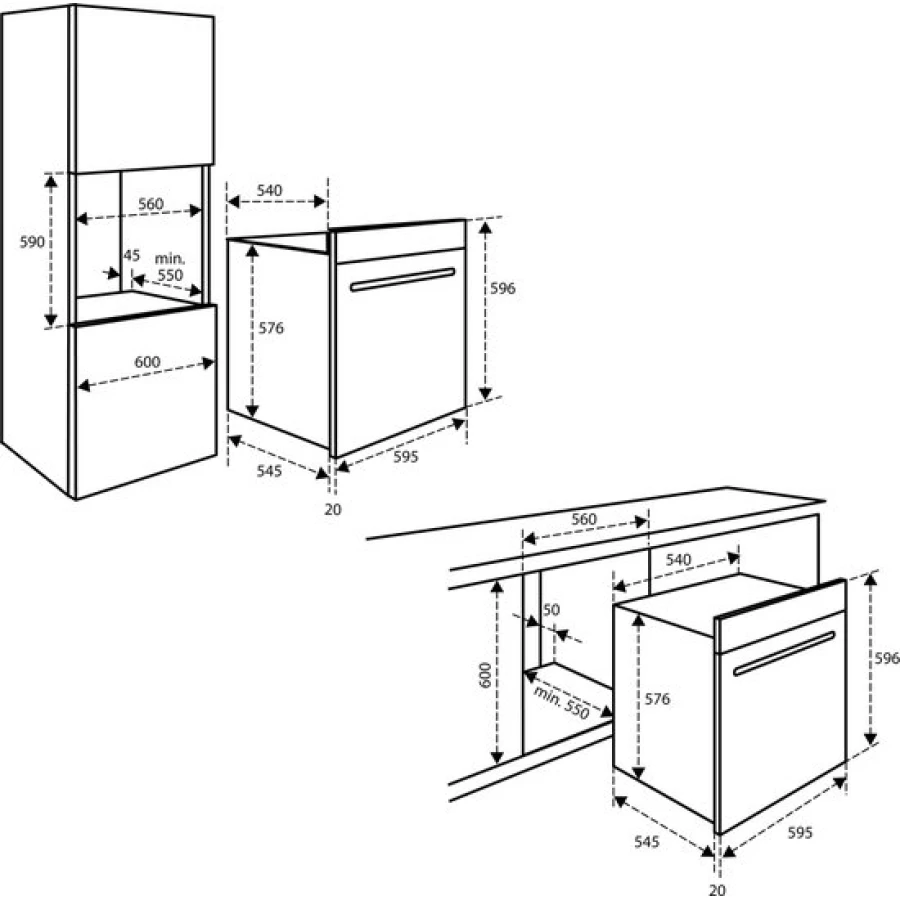 590
560
45
min.
550
600
540
576
596
545
595
20
560
540
50
600
min. 550
576
596
545
595
20