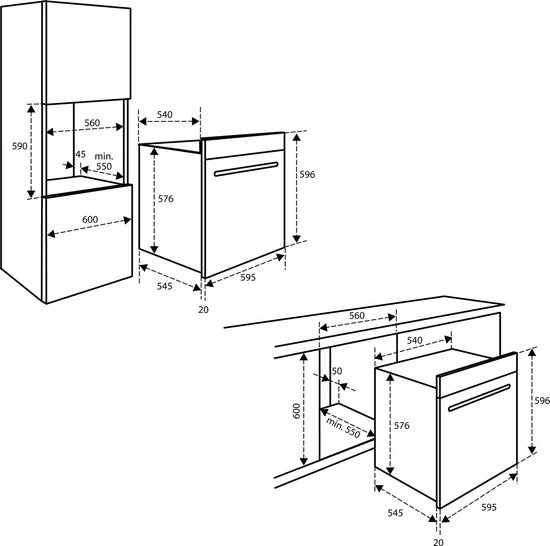 590
560
45
min.
550
600
540
576
596
545
595
20

560
540
50
600
min. 550
576
596
545
595
20