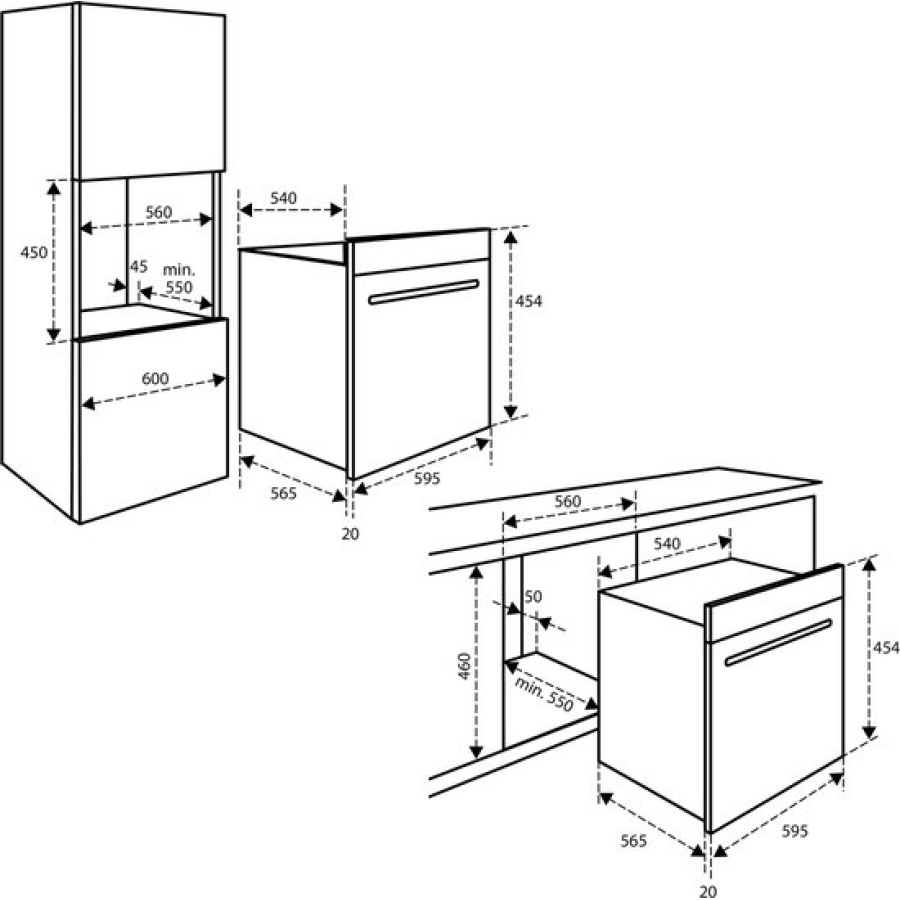 450
560
45
min. 550
600
540
454
565
595
20
560
540
50
460
min. 550
454
565
595
20