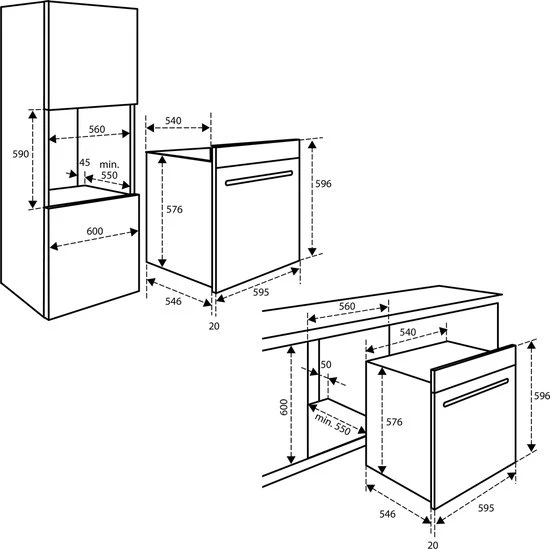 590
560
45
min. 550
600
540
576
596
546
595
20
560
540
50
600
min. 550
576
596
546
595
20